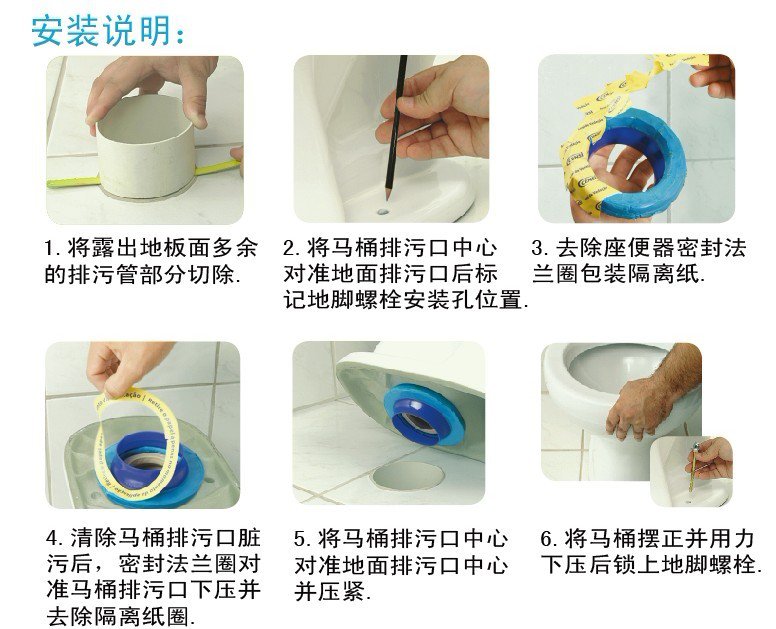 安装说明:

1. 将露出地板面多余的排污管部分切除.

2. 将马桶排污口中心对准地面排污口后标记地脚螺栓安装孔位置.

3. 去除座便器密封法兰圈包装隔离纸.

4. 清除马桶排污口脏污后，密封法兰圈对准马桶排污口下压并去除隔离纸圈.

5. 将马桶排污口中心对准地面排污口中心并压紧.

6. 将马桶摆正并用力下压后锁上地脚螺栓.