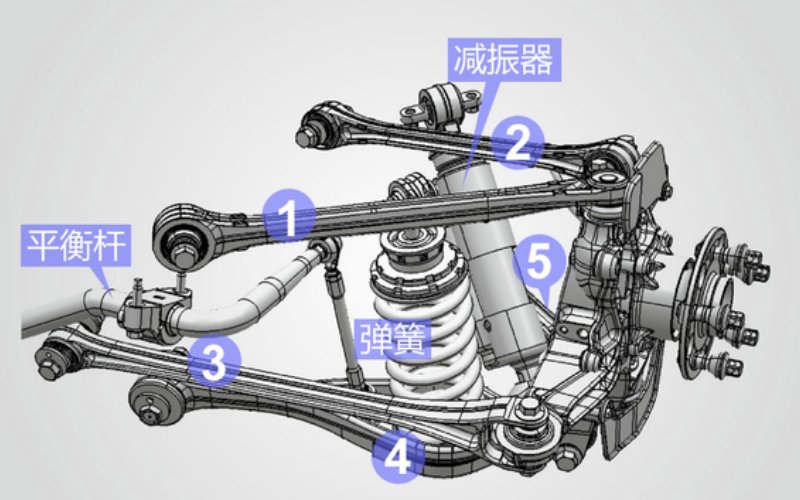 减振器
2
1
平衡杆
5
弹簧
3
4