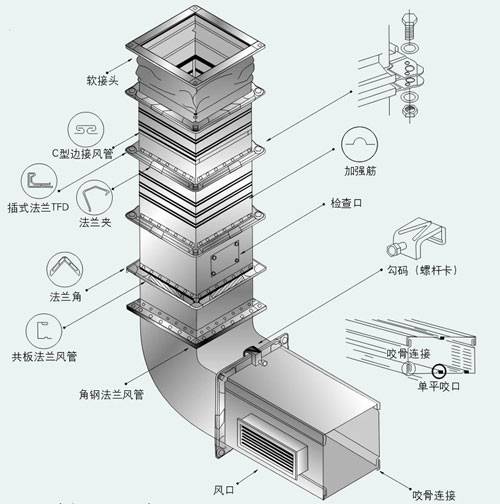 软接头

C型边接风管

插式法兰TFD

法兰夹

法兰角

共板法兰风管

角钢法兰风管

加强筋

检查口

勾码（螺杆卡）

咬骨连接

单平咬口

风口

咬骨连接