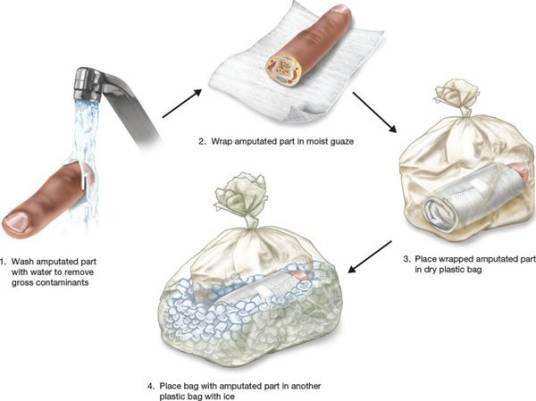 1. Wash amputated part with water to remove gross contaminants

2. Wrap amputated part in moist guaze

3. Place wrapped amputated part in dry plastic bag

4. Place bag with amputated part in another plastic bag with ice