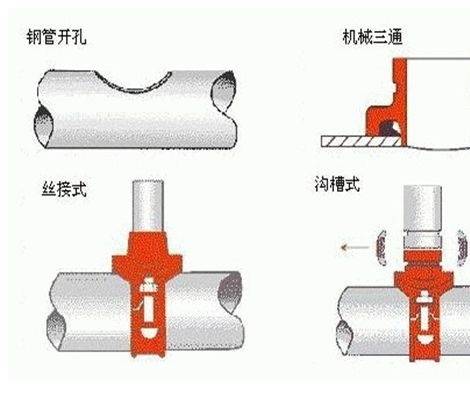 钢管开孔

机械三通

丝接式

沟槽式