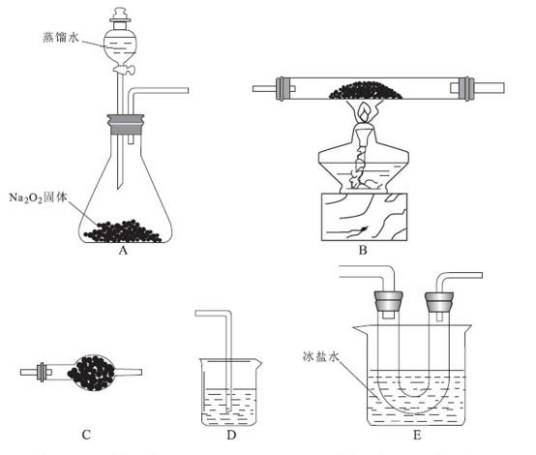 蒸馏水

$Na_2O_2$固体

A

B

C

D

冰盐水

E