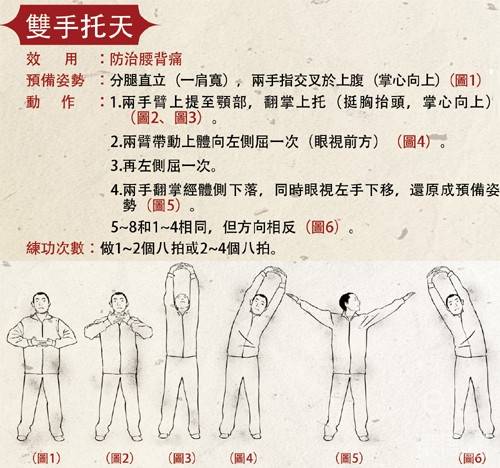 雙手托天

效 用：防治腰背痛

預備姿勢：分腿直立（一肩寬），兩手指交叉於上腹（掌心向上）（圖1）

動 作：1.兩手臂上提至顎部，翻掌上托（挺胸抬頭，掌心向上）（圖2、圖3）。

2.兩臂帶動上體向左側屈一次（眼視前方）（圖4）。

3.再左側屈一次。

4.兩手翻掌經體側下落，同時眼視左手下移，還原成預備姿勢（圖5）。

5~8和1~4相同，但方向相反（圖6）。

練功次數：做1~2個八拍或2~4個八拍。

（圖1） （圖2） （圖3） （圖4） （圖5） （圖6）