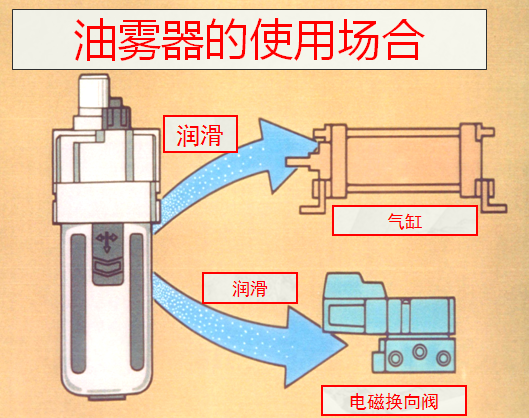 油雾器的使用场合

润滑

气缸

润滑

电磁换向阀