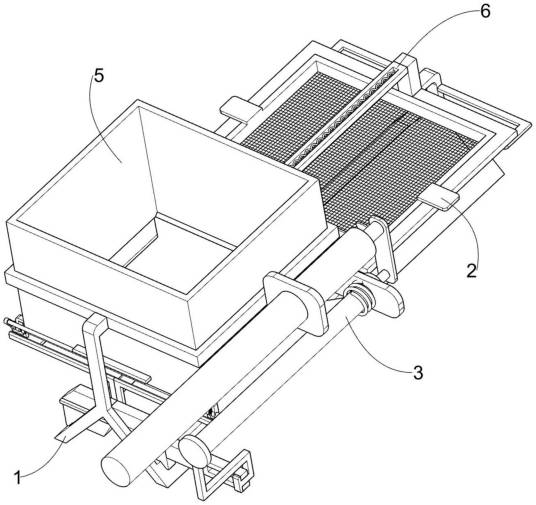 6
5
2
3
1